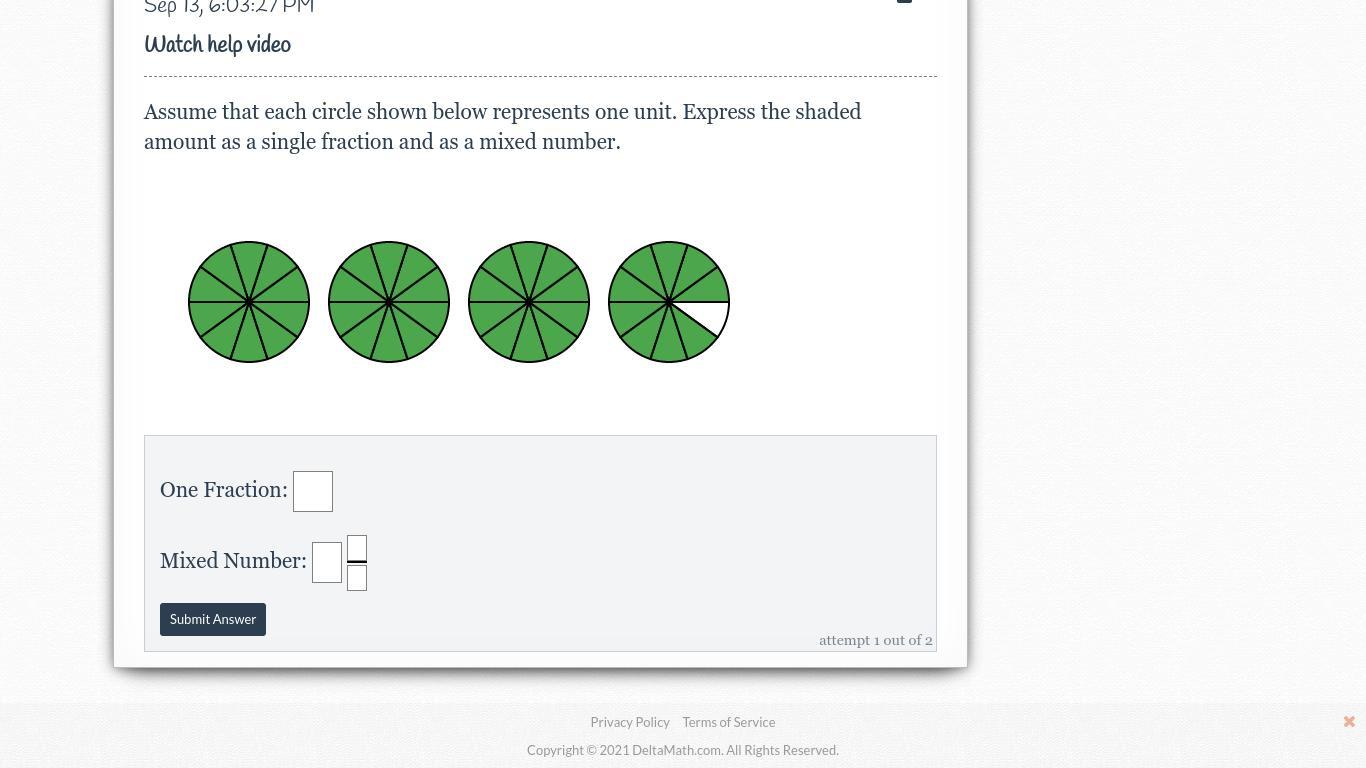 Sep 13, 6:03:27 PM

Watch help video

Assume that each circle shown below represents one unit. Express the shaded amount as a single fraction and as a mixed number.

One Fraction:

Mixed Number:

Submit Answer

attempt 1 out of 2

Privacy Policy Terms of Service

Copyright © 2021 DeltaMath.com. All Rights Reserved.