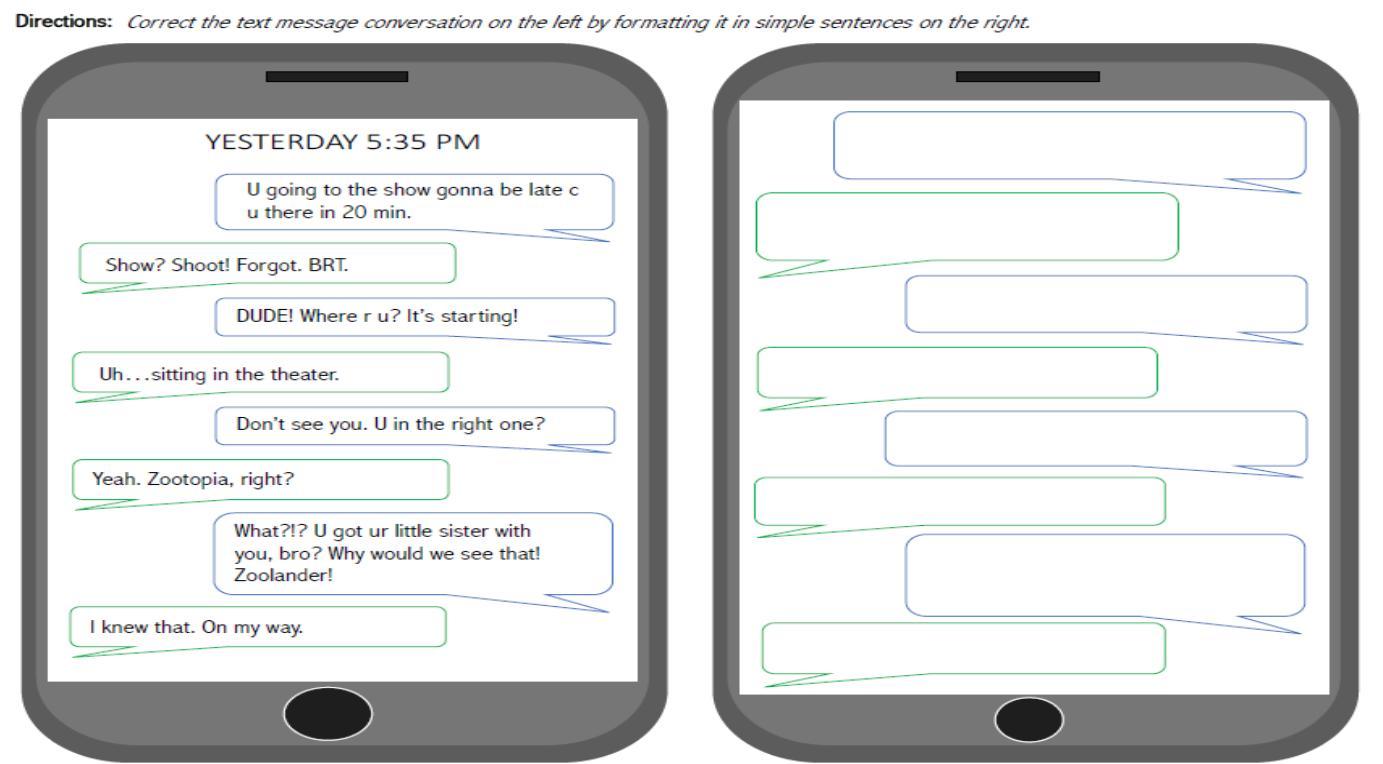 Directions: Correct the text message conversation on the left by formatting it in simple sentences on the right.

YESTERDAY 5:35 PM

U going to the show gonna be late c u there in 20 min.

Show? Shoot! Forgot. BRT.

DUDE! Where r u? It's starting!

Uh...sitting in the theater.

Don't see you. U in the right one?

Yeah. Zootopia, right?

What?!? U got ur little sister with you, bro? Why would we see that! Zoolander!

I knew that. On my way.