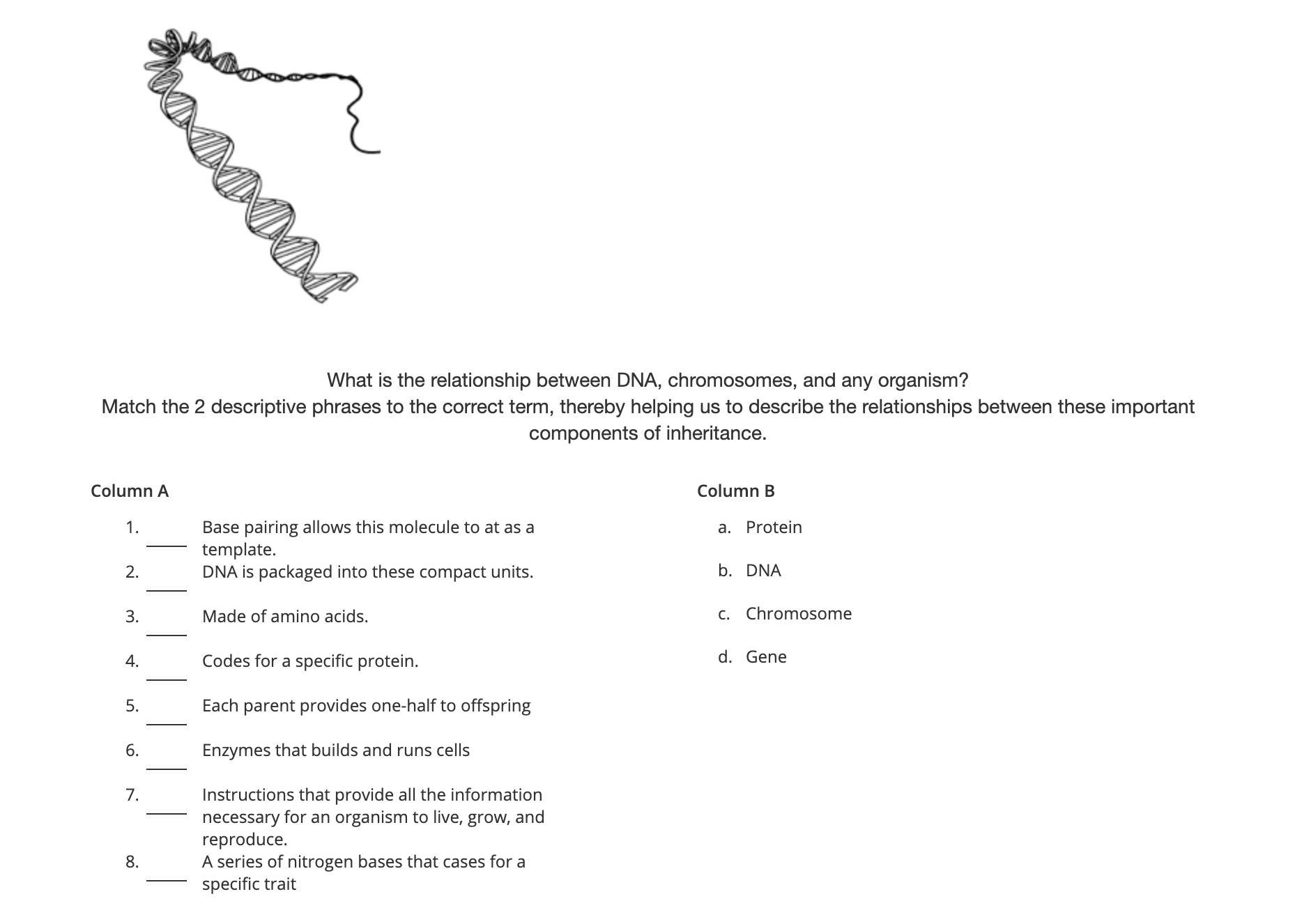 What is the relationship between DNA, chromosomes, and any organism?
Match the 2 descriptive phrases to the correct term, thereby helping us to describe the relationships between these important components of inheritance.

Column A

1. _____ Base pairing allows this molecule to at as a template.
2. _____ DNA is packaged into these compact units.
3. _____ Made of amino acids.
4. _____ Codes for a specific protein.
5. _____ Each parent provides one-half to offspring
6. _____ Enzymes that builds and runs cells
7. _____ Instructions that provide all the information necessary for an organism to live, grow, and reproduce.
8. _____ A series of nitrogen bases that cases for a specific trait

Column B

a. Protein
b. DNA
c. Chromosome
d. Gene