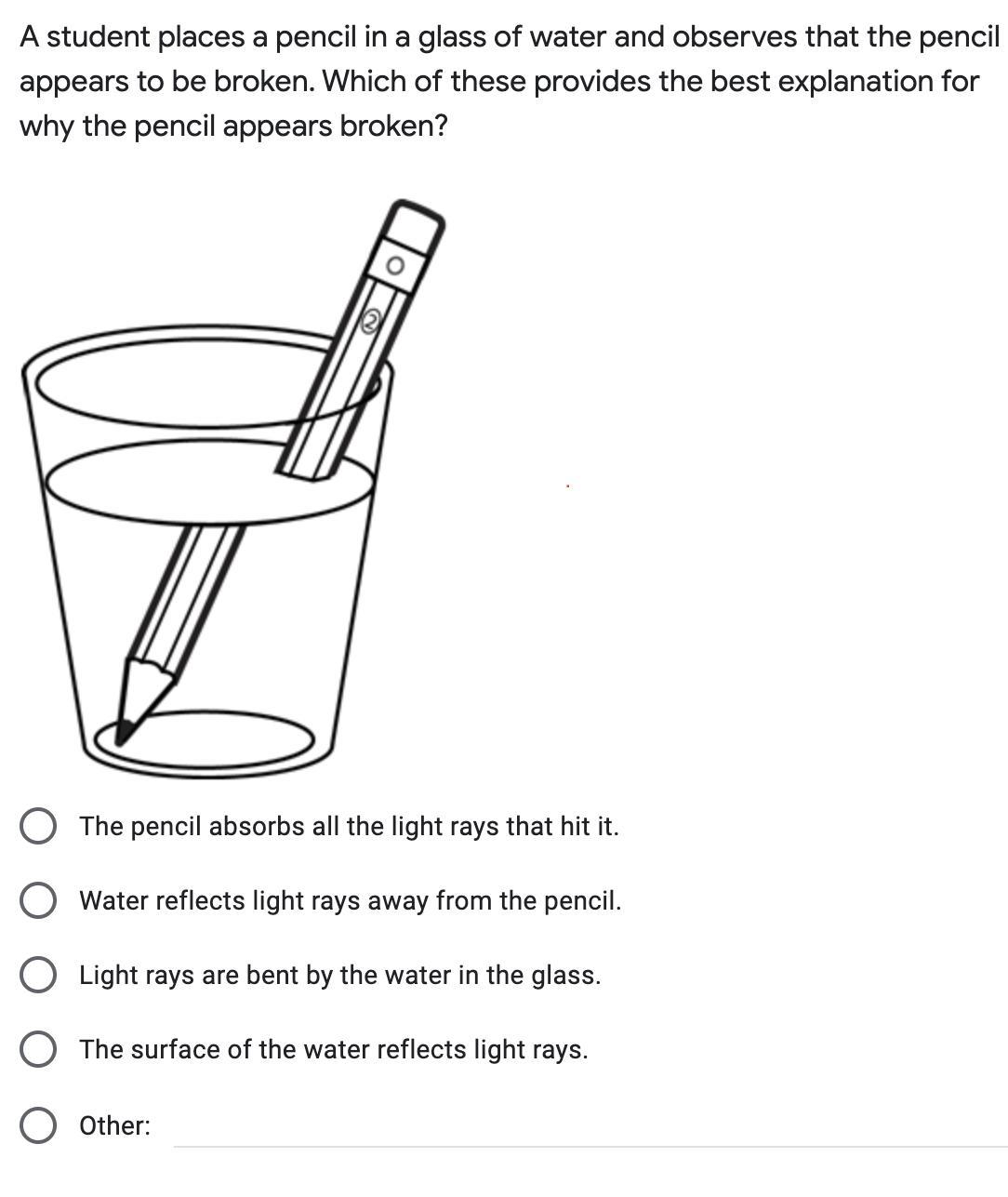 A student places a pencil in a glass of water and observes that the pencil appears to be broken. Which of these provides the best explanation for why the pencil appears broken?

2

The pencil absorbs all the light rays that hit it.

Water reflects light rays away from the pencil.

Light rays are bent by the water in the glass.

The surface of the water reflects light rays.

Other: