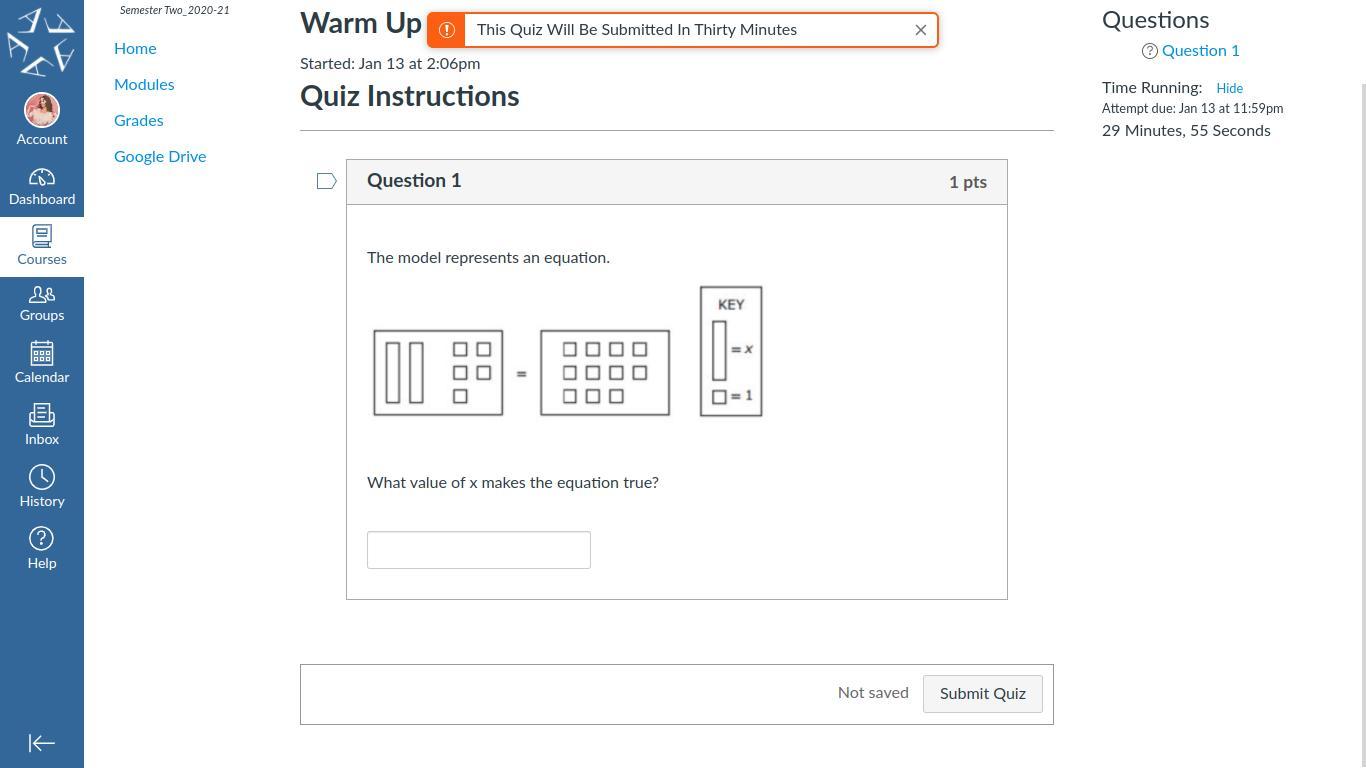 Account

Dashboard

Courses

Groups

Calendar

Inbox

History

Help

Semester Two_2020-21

Home

Modules

Grades

Google Drive

Warm Up

This Quiz Will Be Submitted In Thirty Minutes

Started: Jan 13 at 2:06pm

Quiz Instructions

Question 1

1 pts

The model represents an equation.

=

KEY

$= x$

$= 1$

What value of x makes the equation true?

Not saved

Submit Quiz

Questions

Question 1

Time Running: Hide

Attempt due: Jan 13 at 11:59pm

29 Minutes, 55 Seconds