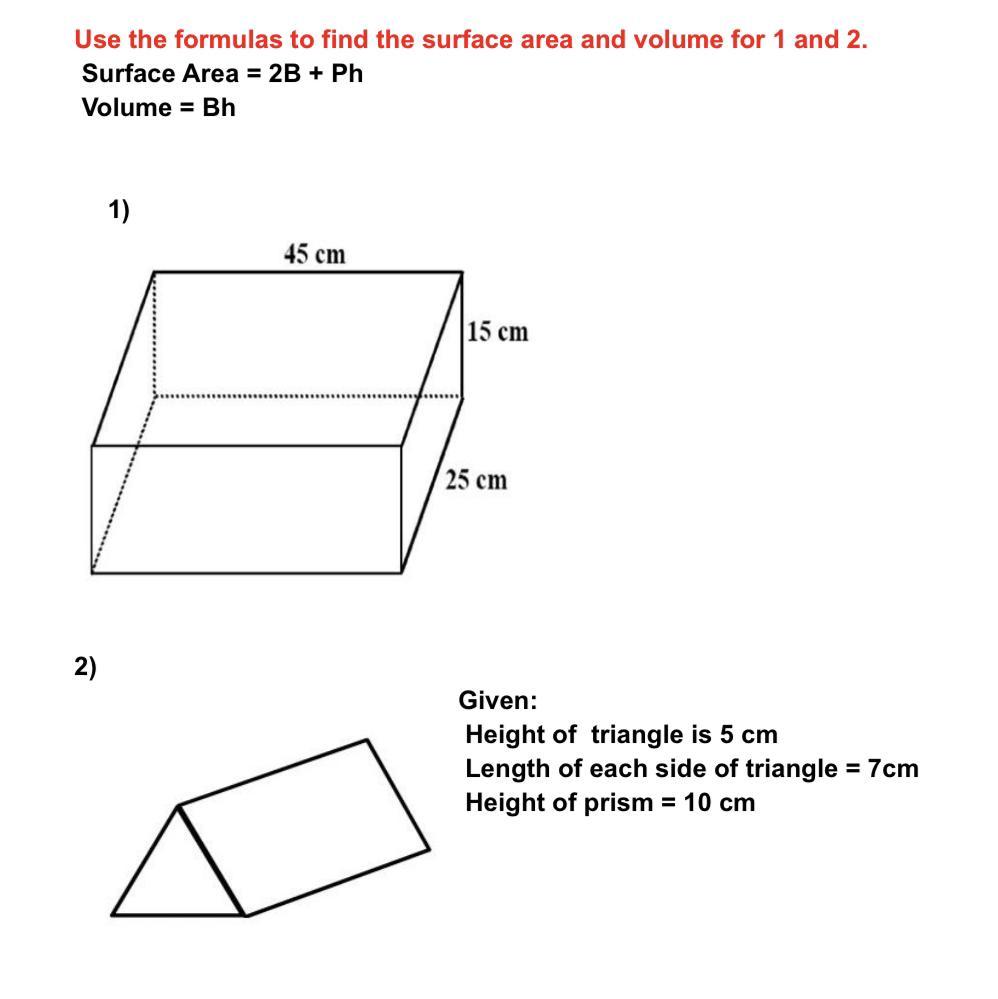 Use the formulas to find the surface area and volume for 1 and 2.
Surface Area = 2B + Ph
Volume = Bh

1)

45 cm
15 cm
25 cm

2)

Given:
Height of triangle is 5 cm
Length of each side of triangle = 7cm
Height of prism = 10 cm