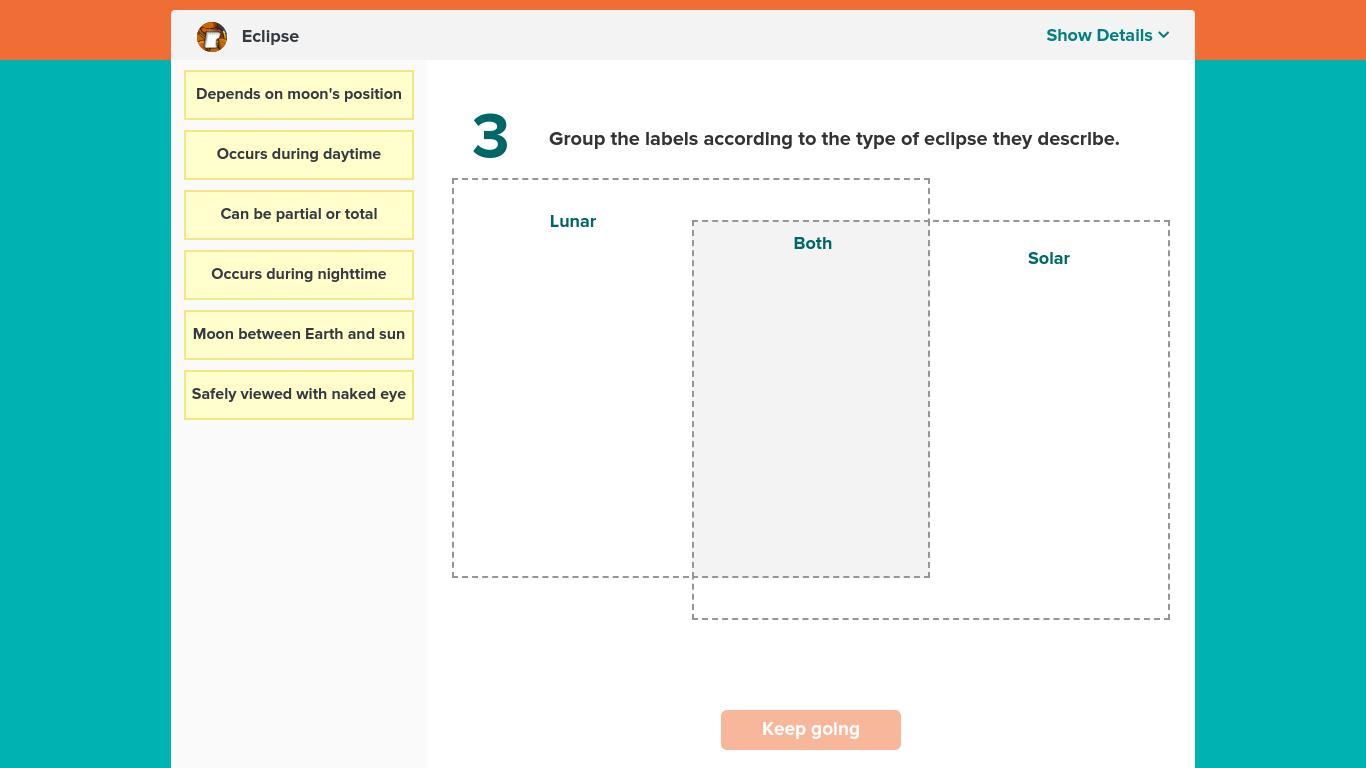 Eclipse

Show Details

Depends on moon's position

Occurs during daytime

Can be partial or total

Occurs during nighttime

Moon between Earth and sun

Safely viewed with naked eye

3 Group the labels according to the type of eclipse they describe.

Lunar

Both

Solar

Keep going