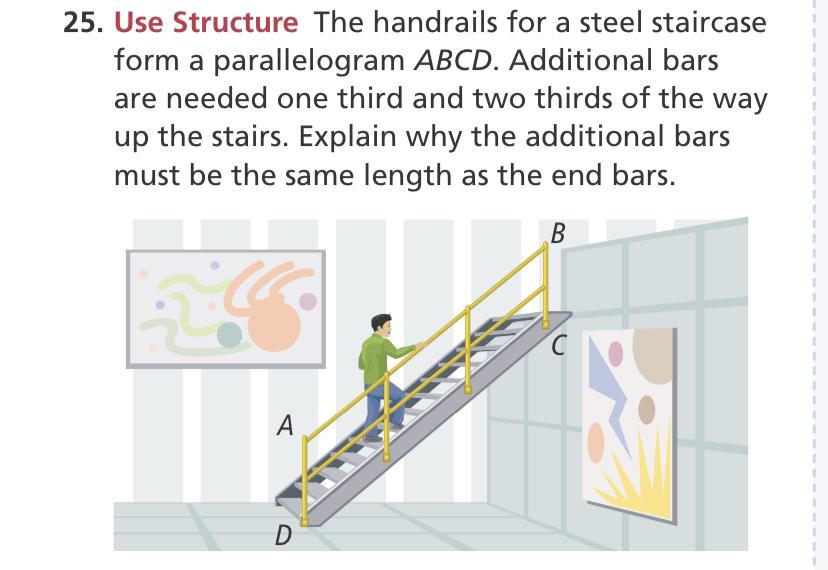 25. Use Structure The handrails for a steel staircase form a parallelogram $ABCD$. Additional bars are needed one third and two thirds of the way up the stairs. Explain why the additional bars must be the same length as the end bars.

B

C

A

D