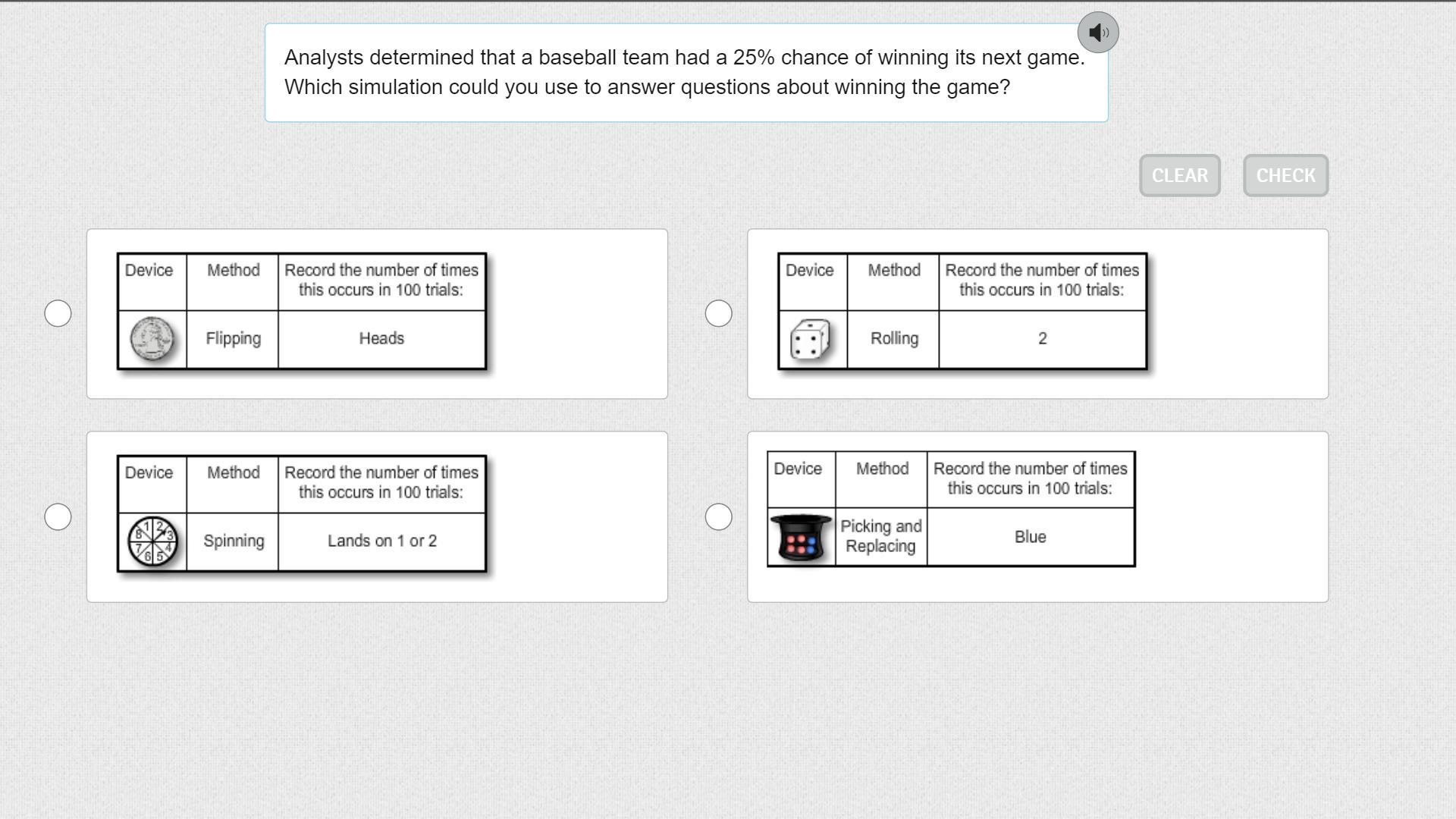 Analysts determined that a baseball team had a 25% chance of winning its next game. Which simulation could you use to answer questions about winning the game?

CLEAR CHECK

| Device | Method | Record the number of times this occurs in 100 trials: |
|---|---|---|
| | Flipping | Heads |

| Device | Method | Record the number of times this occurs in 100 trials: |
|---|---|---|
| | Rolling | 2 |

| Device | Method | Record the number of times this occurs in 100 trials: |
|---|---|---|
| 1 2 3 4 5 6 7 8 | Spinning | Lands on 1 or 2 |

| Device | Method | Record the number of times this occurs in 100 trials: |
|---|---|---|
| | Picking and Replacing | Blue |