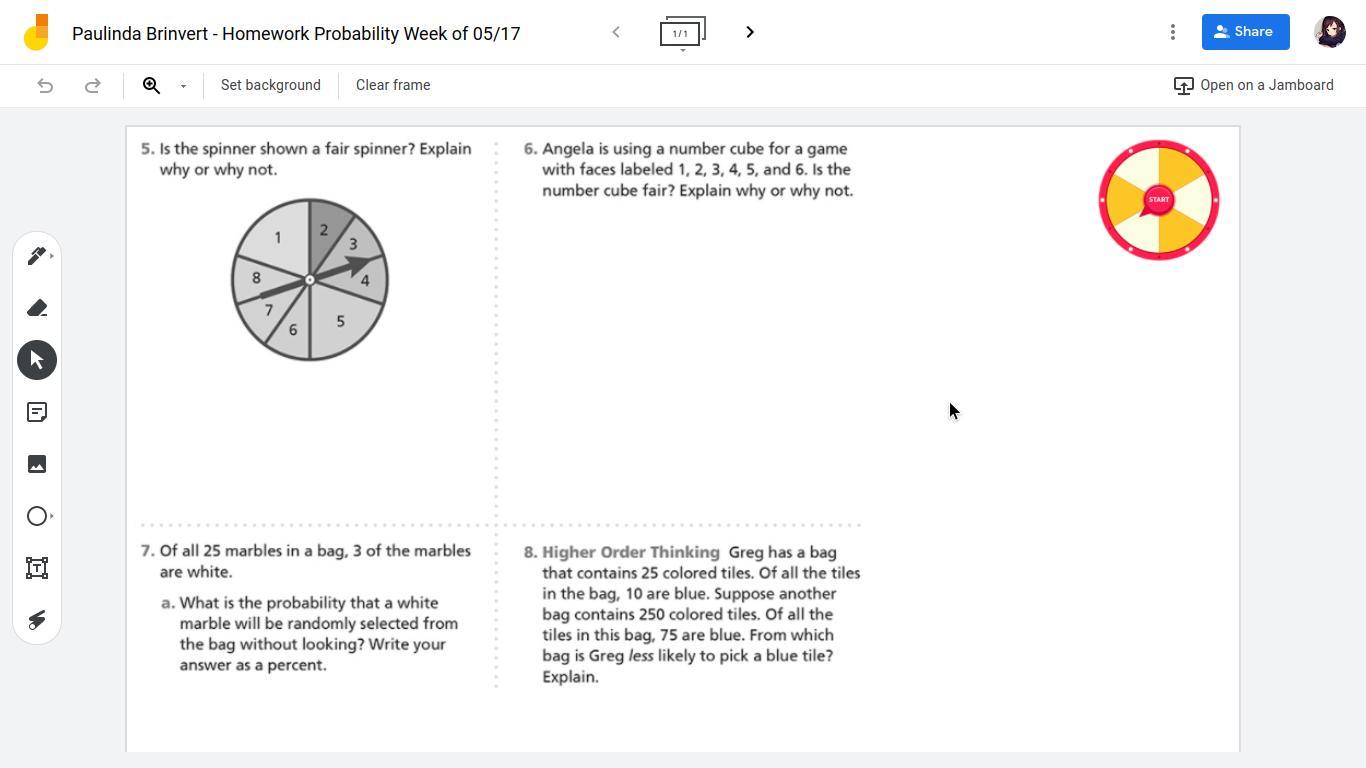 Paulinda Brinvert - Homework Probability Week of 05/17

1/1

Share

Set background

Clear frame

Open on a Jamboard

5. Is the spinner shown a fair spinner? Explain why or why not.

1
2
3
4
5
6
7
8

6. Angela is using a number cube for a game with faces labeled 1, 2, 3, 4, 5, and 6. Is the number cube fair? Explain why or why not.

START

7. Of all 25 marbles in a bag, 3 of the marbles are white.

a. What is the probability that a white marble will be randomly selected from the bag without looking? Write your answer as a percent.

8. Higher Order Thinking Greg has a bag that contains 25 colored tiles. Of all the tiles in the bag, 10 are blue. Suppose another bag contains 250 colored tiles. Of all the tiles in this bag, 75 are blue. From which bag is Greg less likely to pick a blue tile? Explain.