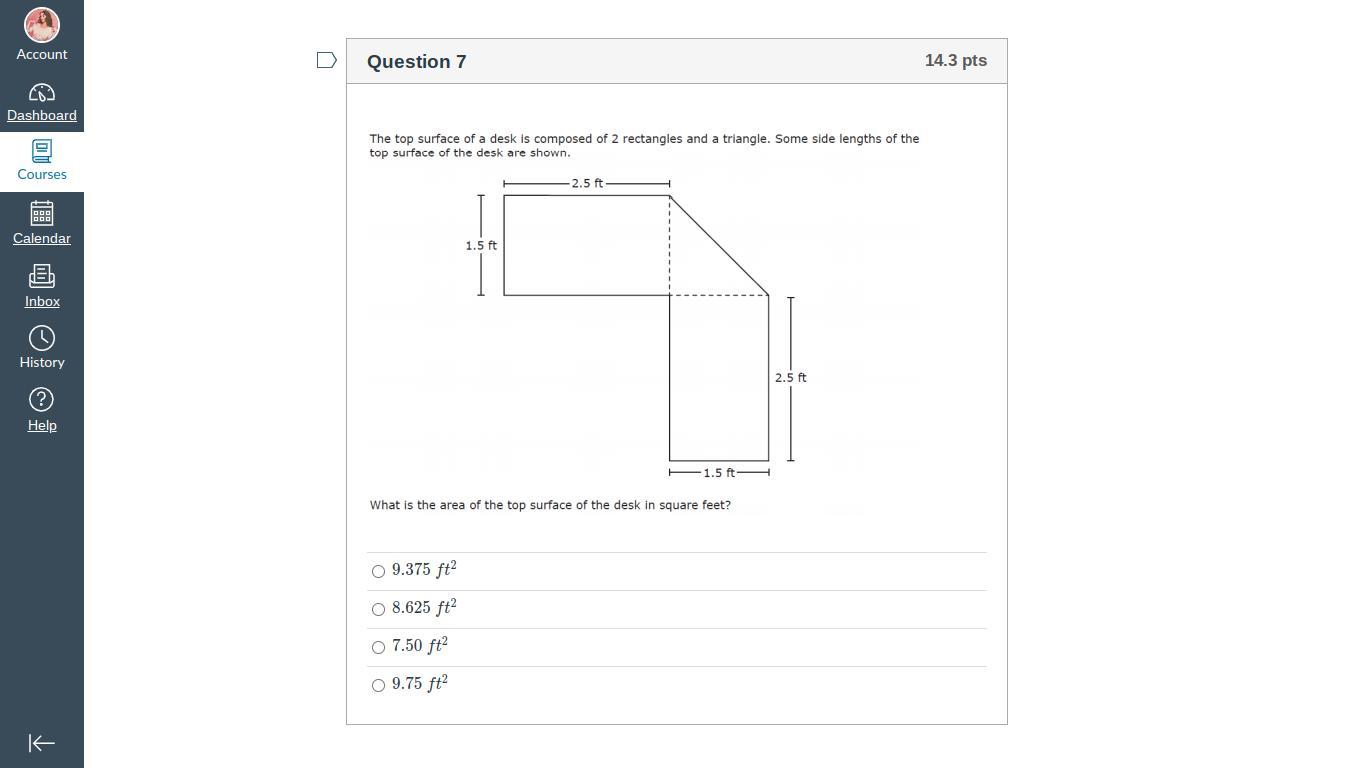 Account
Dashboard
Courses
Calendar
Inbox
History
Help

Question 7
14.3 pts

The top surface of a desk is composed of 2 rectangles and a triangle. Some side lengths of the top surface of the desk are shown.

2.5 ft
1.5 ft
2.5 ft
1.5 ft

What is the area of the top surface of the desk in square feet?

$9.375\ ft^2$
$8.625\ ft^2$
$7.50\ ft^2$
$9.75\ ft^2$