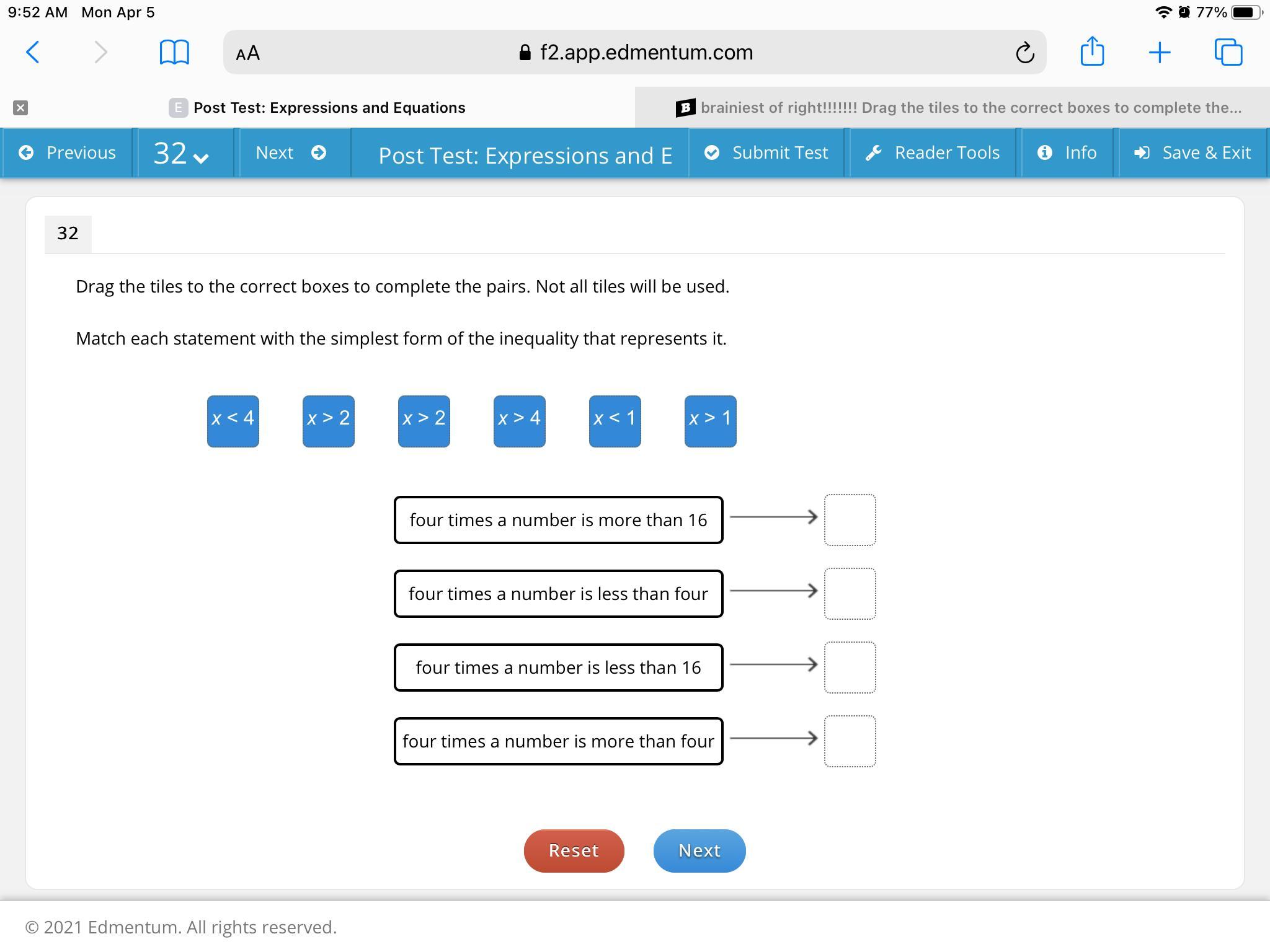 9:52 AM Mon Apr 5

77%

AA f2.app.edmentum.com

Post Test: Expressions and Equations

brainiest of right!!!!!!! Drag the tiles to the correct boxes to complete the...

Previous 32 Next Post Test: Expressions and E Submit Test Reader Tools Info Save & Exit

32

Drag the tiles to the correct boxes to complete the pairs. Not all tiles will be used.

Match each statement with the simplest form of the inequality that represents it.

$x < 4$ $x > 2$ $x > 2$ $x > 4$ $x < 1$ $x > 1$

four times a number is more than 16

four times a number is less than four

four times a number is less than 16

four times a number is more than four

Reset Next

© 2021 Edmentum. All rights reserved.