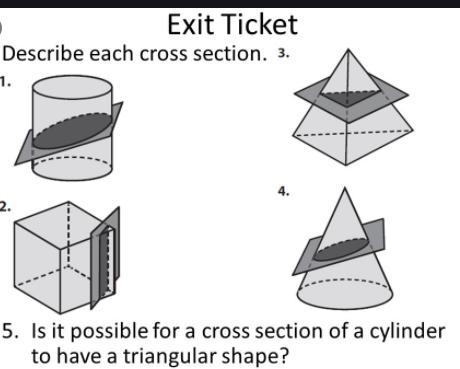 Exit Ticket

Describe each cross section.

1.

2.

3.

4.

5. Is it possible for a cross section of a cylinder to have a triangular shape?