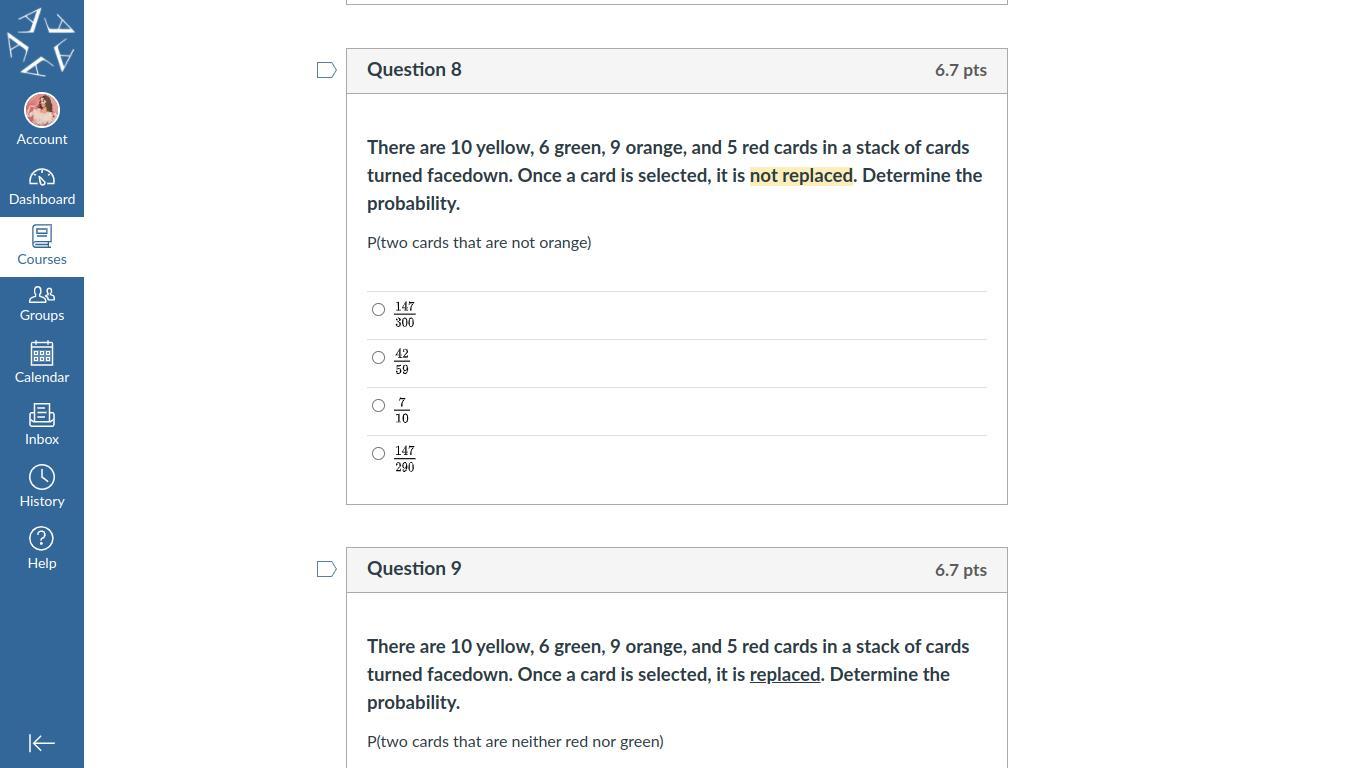 Account
Dashboard
Courses
Groups
Calendar
Inbox
History
Help

Question 8
6.7 pts

There are 10 yellow, 6 green, 9 orange, and 5 red cards in a stack of cards turned facedown. Once a card is selected, it is not replaced. Determine the probability.

P(two cards that are not orange)

$\frac{147}{300}$

$\frac{42}{59}$

$\frac{7}{10}$

$\frac{147}{290}$

Question 9
6.7 pts

There are 10 yellow, 6 green, 9 orange, and 5 red cards in a stack of cards turned facedown. Once a card is selected, it is replaced. Determine the probability.

P(two cards that are neither red nor green)